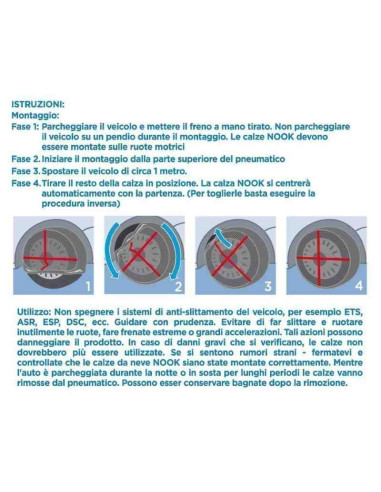 ISTRUZIONI:
Montaggio:
Fase 1: Parcheggiare il veicolo e mettere il freno a mano tirato. Non parcheggiare il veicolo su un pendio durante il montaggio. Le calze NOOK devono essere montate sulle ruote motrici
Fase 2. Iniziare il montaggio dalla parte superiore del pneumatico
Fase 3. Spostare il veicolo di circa 1 metro.
Fase 4. Tirare il resto della calza in posizione. La calza NOOK si centrerà automaticamente con la partenza. (Per toglierle basta eseguire la procedura inversa)

1

2

3

4

Utilizzo: Non spegnere i sistemi di anti-slittamento del veicolo, per esempio ETS, ASR, ESP, DSC, ecc. Guidare con prudenza. Evitare di far slittare e ruotare inutilmente le ruote, fare frenate estreme o grandi accelerazioni. Tali azioni possono danneggiare il prodotto. In caso di danni gravi che si verificano, le calze non dovrebbero più essere utilizzate. Se si sentono rumori strani - fermatevi e controllate che le calze da neve NOOK siano state montate correttamente. Mentre l'auto è parcheggiata durante la notte o in sosta per lunghi periodi le calze vanno rimosse dal pneumatico. Possono esser conservare bagnate dopo la rimozione.