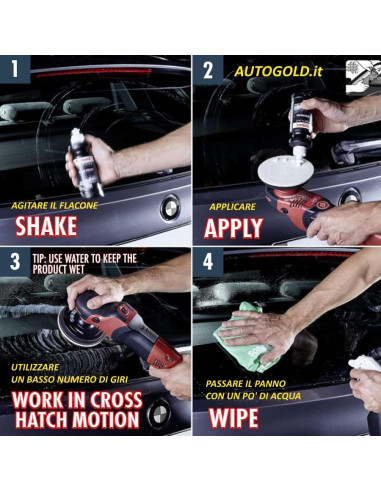 1

AGITARE IL FLACONE

SHAKE

2

AUTOGOLD.it

APPLICARE

APPLY

3

TIP: USE WATER TO KEEP THE PRODUCT WET

UTILIZZARE UN BASSO NUMERO DI GIRI

WORK IN CROSS HATCH MOTION

4

PASSARE IL PANNO CON UN PO' DI ACQUA

WIPE